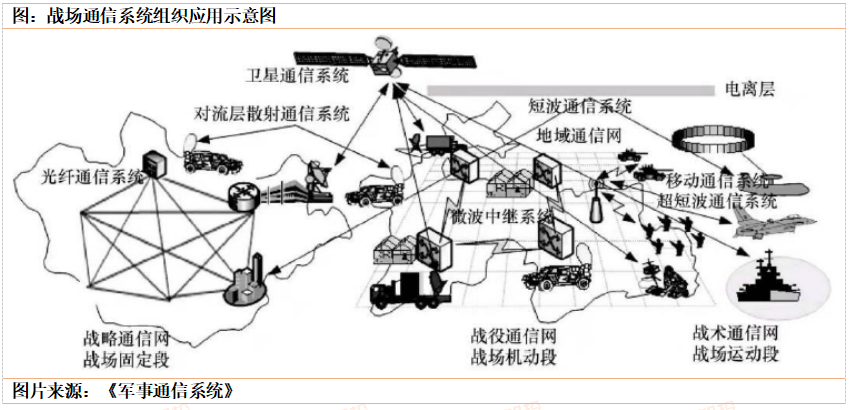 图：战场通信系统组织应用示意图

卫星通信系统

电离层

对流层散射通信系统

短波通信系统

地域通信网

光纤通信系统

移动通信系统
超短波通信系统

微波中继系统

战略通信网
战场固定段

战役通信网
战场机动段

战术通信网
战场运动段

图片来源：《军事通信系统》