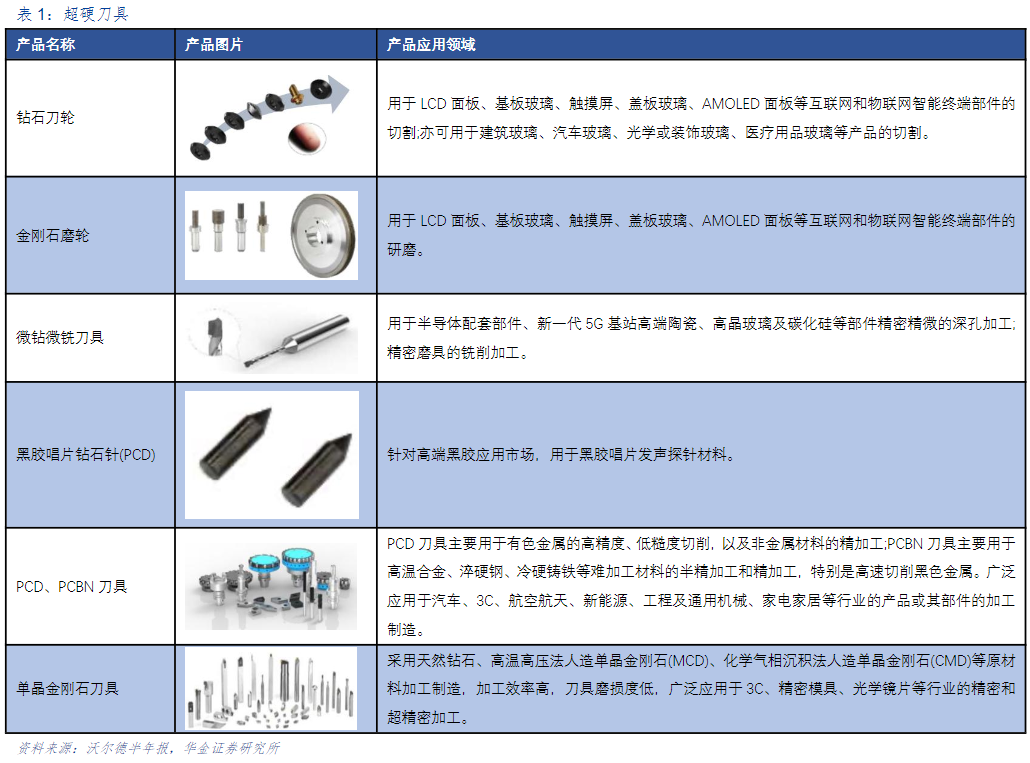 表 1：超硬刀具

| 产品名称 | 产品图片 | 产品应用领域 |
|---|---|---|
| 钻石刀轮 | | 用于 LCD 面板、基板玻璃、触摸屏、盖板玻璃、AMOLED 面板等互联网和物联网智能终端部件的切割;亦可用于建筑玻璃、汽车玻璃、光学或装饰玻璃、医疗用品玻璃等产品的切割。 |
| 金刚石磨轮 | | 用于 LCD 面板、基板玻璃、触摸屏、盖板玻璃、AMOLED 面板等互联网和物联网智能终端部件的研磨。 |
| 微钻微铣刀具 | | 用于半导体配套部件、新一代 5G 基站高端陶瓷、高晶玻璃及碳化硅等部件精密精微的深孔加工;精密磨具的铣削加工。 |
| 黑胶唱片钻石针(PCD) | | 针对高端黑胶应用市场，用于黑胶唱片发声探针材料。 |
| PCD、PCBN 刀具 | | PCD 刀具主要用于有色金属的高精度、低糙度切削，以及非金属材料的精加工;PCBN 刀具主要用于高温合金、淬硬钢、冷硬铸铁等难加工材料的半精加工和精加工，特别是高速切削黑色金属。广泛应用于汽车、3C、航空航天、新能源、工程及通用机械、家电家居等行业的产品或其部件的加工制造。 |
| 单晶金刚石刀具 | | 采用天然钻石、高温高压法人造单晶金刚石(MCD)、化学气相沉积法人造单晶金刚石(CMD)等原材料加工制造，加工效率高，刀具磨损度低，广泛应用于 3C、精密模具、光学镜片等行业的精密和超精密加工。 |

资料来源：沃尔德半年报，华金证券研究所