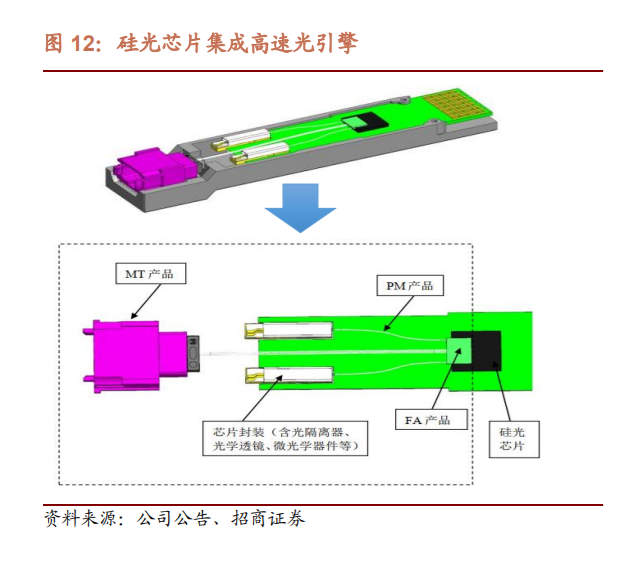 图 12：硅光芯片集成高速光引擎

MT 产品

PM 产品

芯片封装（含光隔离器、光学透镜、微光学器件等）

FA 产品

硅光芯片

资料来源：公司公告、招商证券