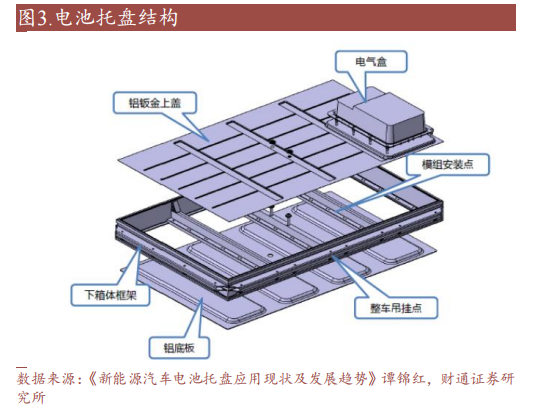 图3.电池托盘结构

电气盒

铝钣金上盖

模组安装点

下箱体框架

整车吊挂点

铝底板

数据来源:《新能源汽车电池托盘应用现状及发展趋势》谭锦红,财通证券研究所