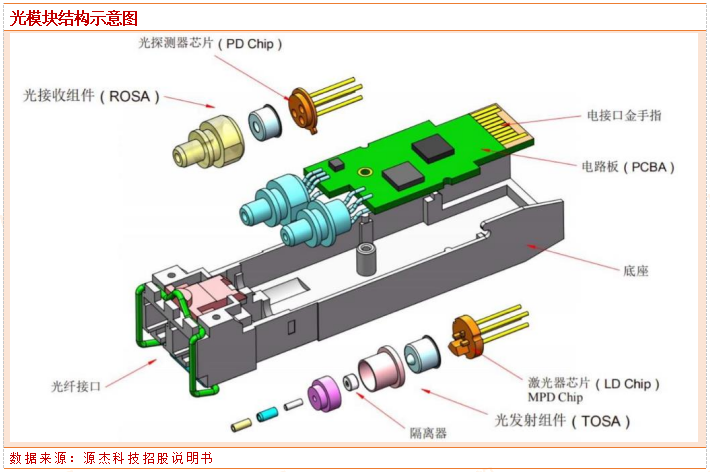 光模块结构示意图

光探测器芯片（PD Chip）

光接收组件（ROSA）

电接口金手指

电路板（PCBA）

底座

光纤接口

激光器芯片（LD Chip）
MPD Chip

光发射组件（TOSA）

隔离器

数据来源：源杰科技招股说明书