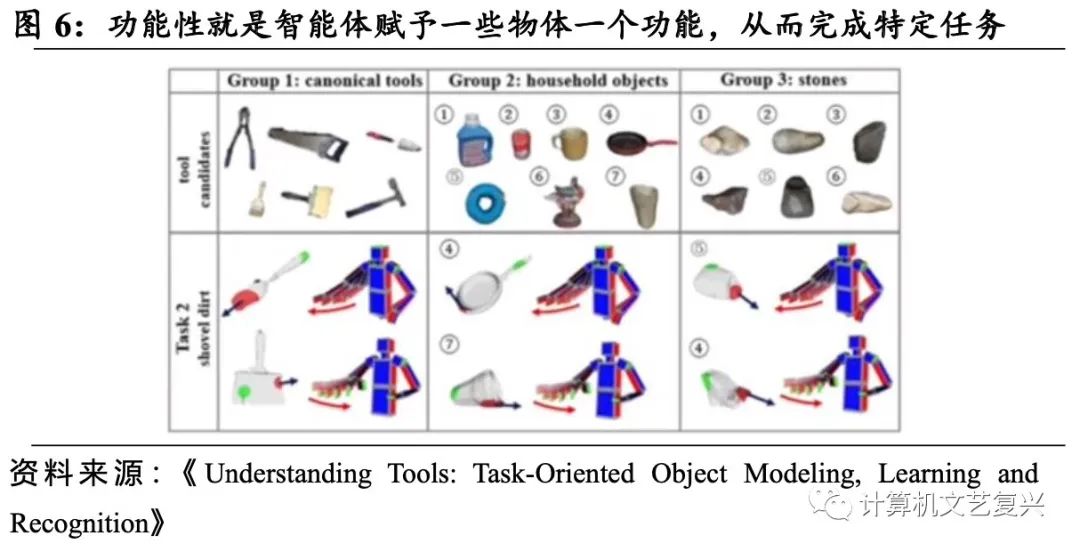 图 6：功能性就是智能体赋予一些物体一个功能，从而完成特定任务

| | Group 1: canonical tools | Group 2: household objects | Group 3: stones |
|---|---|---|---|
| tool candidates | | ① ② ③ ④ ⑤ ⑥ ⑦ | ① ② ③ ④ ⑤ ⑥ |
| Task 2 shovel dirt | | ④ ⑦ | ⑤ ④ |

资料来源：《Understanding Tools: Task-Oriented Object Modeling, Learning and Recognition》

计算机文艺复兴