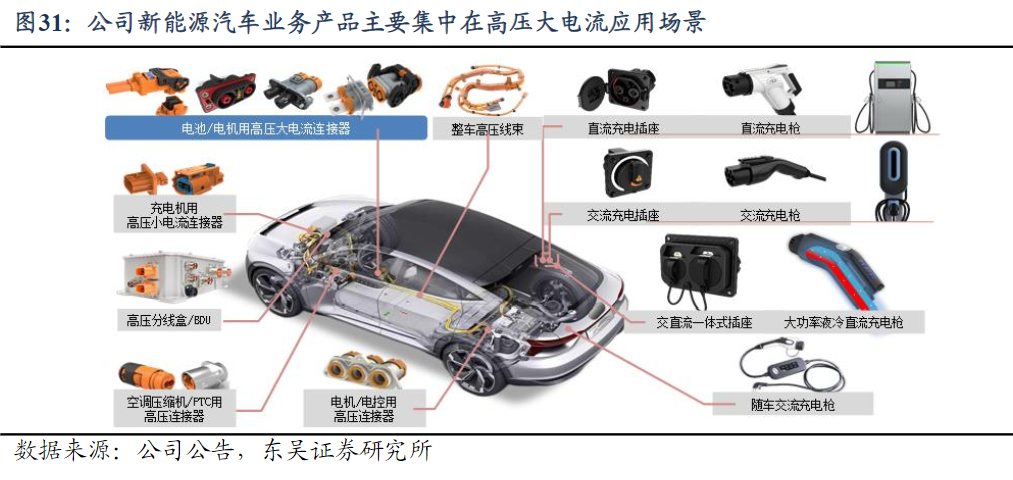 图31：公司新能源汽车业务产品主要集中在高压大电流应用场景

电池/电机用高压大电流连接器

整车高压线束

直流充电插座

直流充电枪

充电机用
高压小电流连接器

交流充电插座

交流充电枪

高压分线盒/BDU

交直流一体式插座

大功率液冷直流充电枪

空调压缩机/PTC用
高压连接器

电机/电控用
高压连接器

随车交流充电枪

数据来源：公司公告，东吴证券研究所