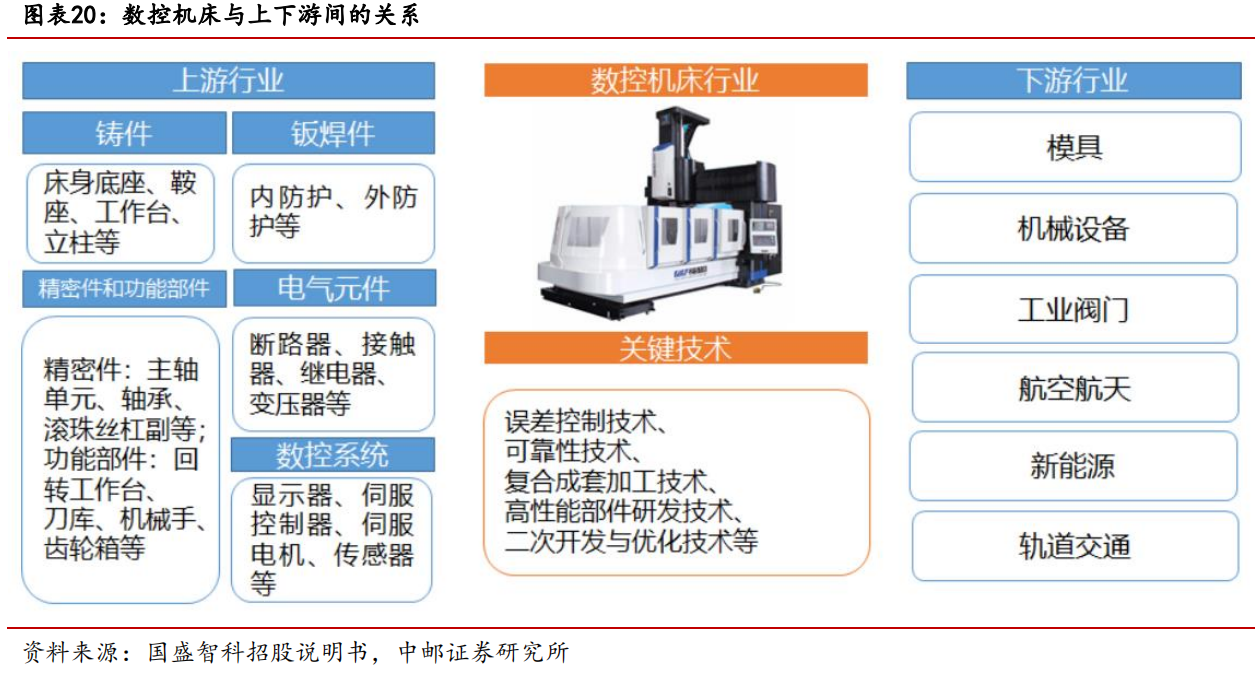 图表20：数控机床与上下游间的关系

上游行业

铸件

床身底座、鞍座、工作台、立柱等

钣焊件

内防护、外防护等

精密件和功能部件

精密件：主轴单元、轴承、滚珠丝杠副等；功能部件：回转工作台、刀库、机械手、齿轮箱等

电气元件

断路器、接触器、继电器、变压器等

数控系统

显示器、伺服控制器、伺服电机、传感器等

数控机床行业

关键技术

误差控制技术、可靠性技术、复合成套加工技术、高性能部件研发技术、二次开发与优化技术等

下游行业

模具

机械设备

工业阀门

航空航天

新能源

轨道交通

资料来源：国盛智科招股说明书，中邮证券研究所