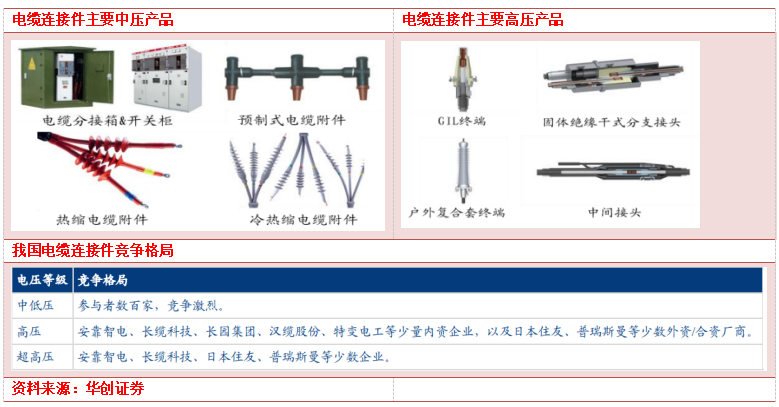 电缆连接件主要中压产品

电缆分接箱&开关柜

预制式电缆附件

热缩电缆附件

冷热缩电缆附件

电缆连接件主要高压产品

GIL终端

固体绝缘干式分支接头

户外复合套终端

中间接头

我国电缆连接件竞争格局

| 电压等级 | 竞争格局 |
|---|---|
| 中低压 | 参与者数百家，竞争激烈。 |
| 高压 | 安靠智电、长缆科技、长园集团、汉缆股份、特变电工等少量内资企业，以及日本住友、普瑞斯曼等少数外资/合资厂商。 |
| 超高压 | 安靠智电、长缆科技、日本住友、普瑞斯曼等少数企业。 |

资料来源：华创证券