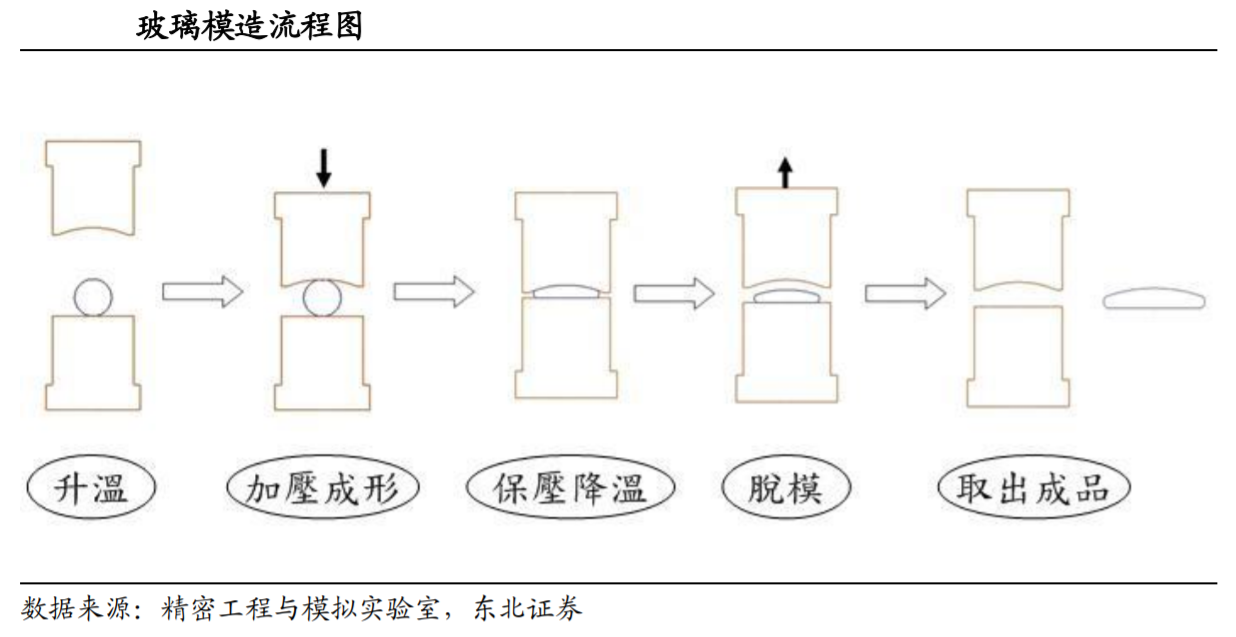 玻璃模造流程图

升溫

加壓成形

保壓降溫

脫模

取出成品

数据来源：精密工程与模拟实验室，东北证券