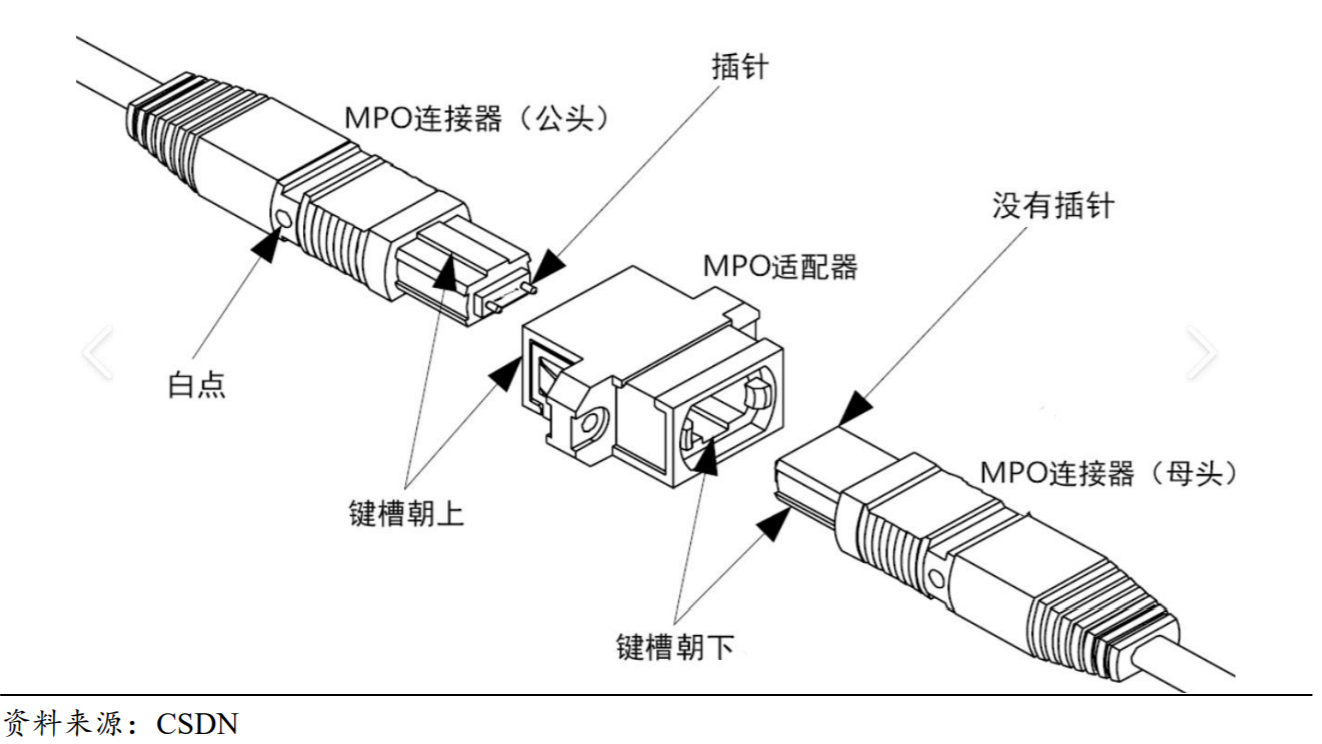 插针

MPO连接器（公头）

没有插针

MPO适配器

白点

键槽朝上

MPO连接器（母头）

键槽朝下

资料来源：CSDN