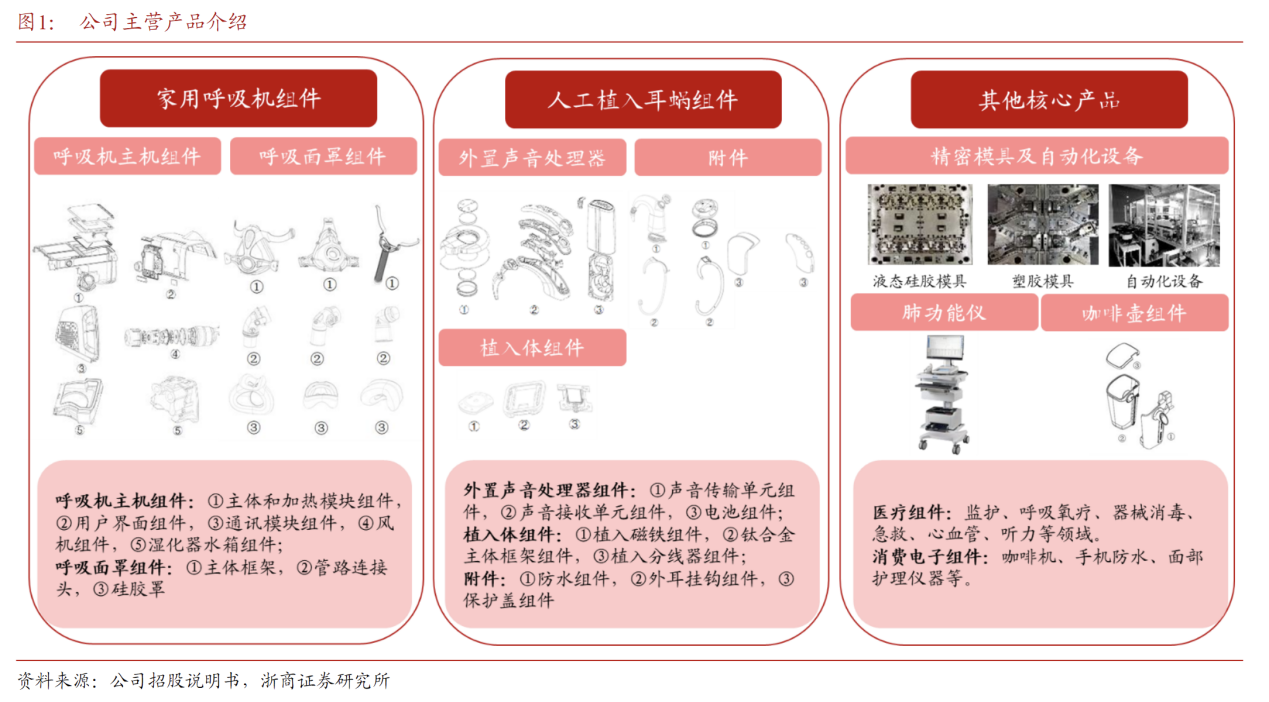 图1： 公司主营产品介绍

家用呼吸机组件

呼吸机主机组件

呼吸面罩组件

① ② ① ① ①

③ ④ ② ② ②

⑤ ⑤ ③ ③ ③

呼吸机主机组件：①主体和加热模块组件，②用户界面组件，③通讯模块组件，④风机组件，⑤湿化器水箱组件；
呼吸面罩组件：①主体框架，②管路连接头，③硅胶罩

人工植入耳蜗组件

外置声音处理器

附件

① ② ③ ① ① ② ② ③ ③

植入体组件

① ② ③

外置声音处理器组件：①声音传输单元组件，②声音接收单元组件，③电池组件；
植入体组件：①植入磁铁组件，②钛合金主体框架组件，③植入分线器组件；
附件：①防水组件，②外耳挂钩组件，③保护盖组件

其他核心产品

精密模具及自动化设备

液态硅胶模具

塑胶模具

自动化设备

肺功能仪

咖啡壶组件

③ ② ①

医疗组件：监护、呼吸氧疗、器械消毒、急救、心血管、听力等领域。
消费电子组件：咖啡机、手机防水、面部护理仪器等。

资料来源：公司招股说明书，浙商证券研究所