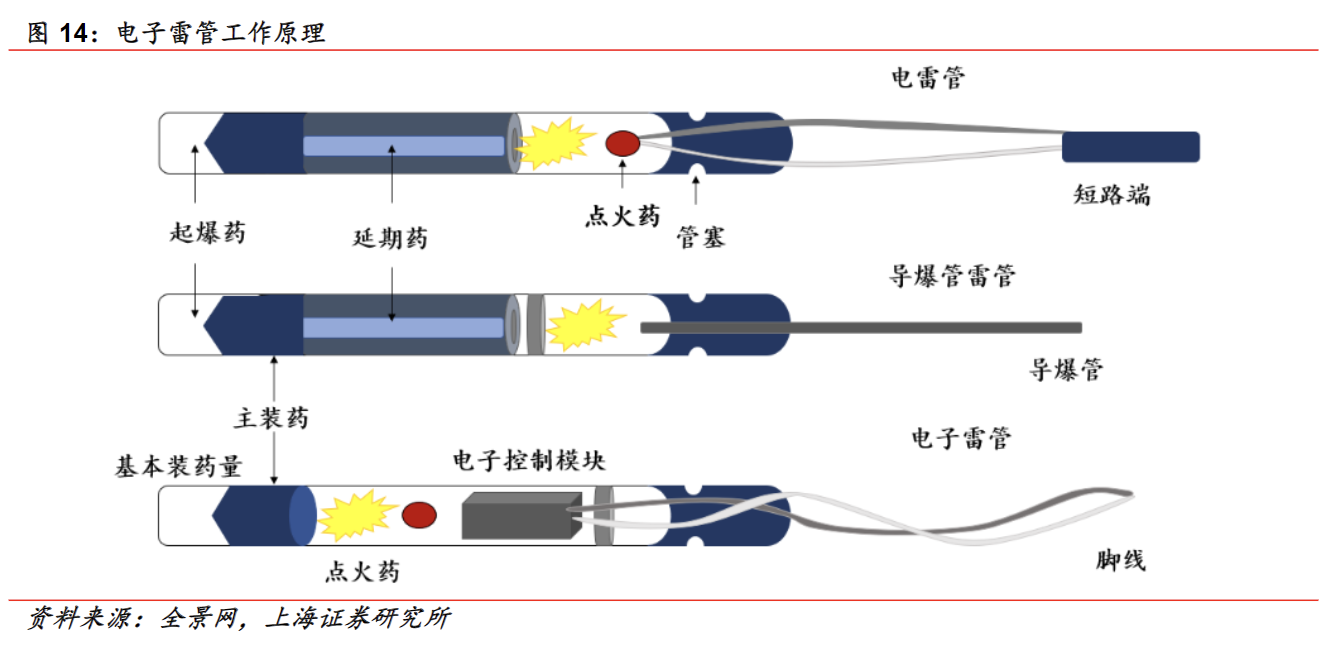 图 14：电子雷管工作原理

电雷管

短路端

起爆药

延期药

点火药

管塞

导爆管雷管

导爆管

主装药

电子雷管

基本装药量

电子控制模块

点火药

脚线

资料来源：全景网，上海证券研究所