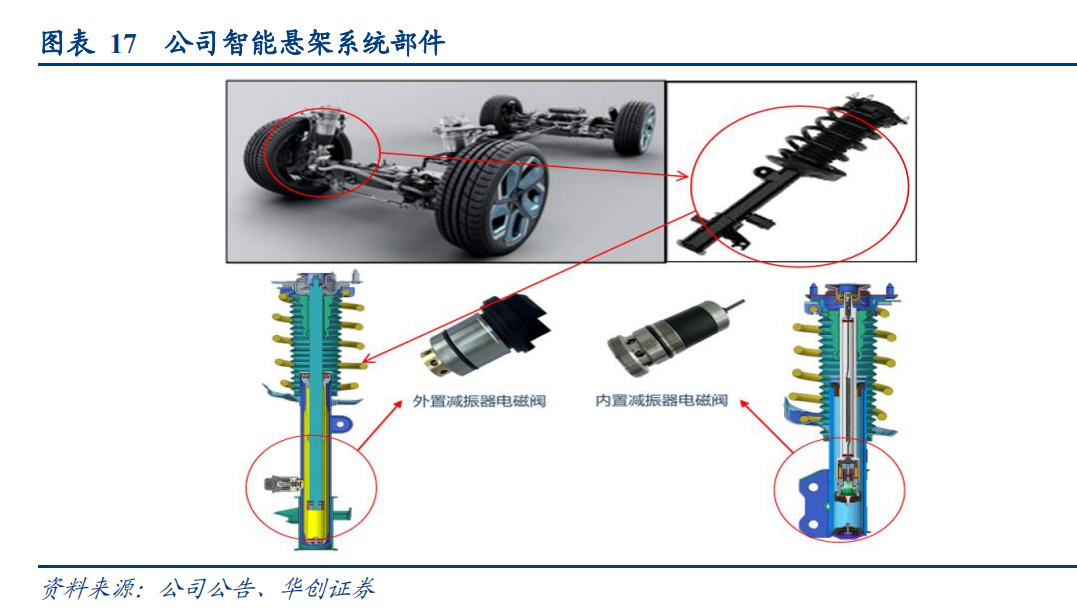 图表 17　公司智能悬架系统部件

外置减振器电磁阀

内置减振器电磁阀

资料来源：公司公告、华创证券