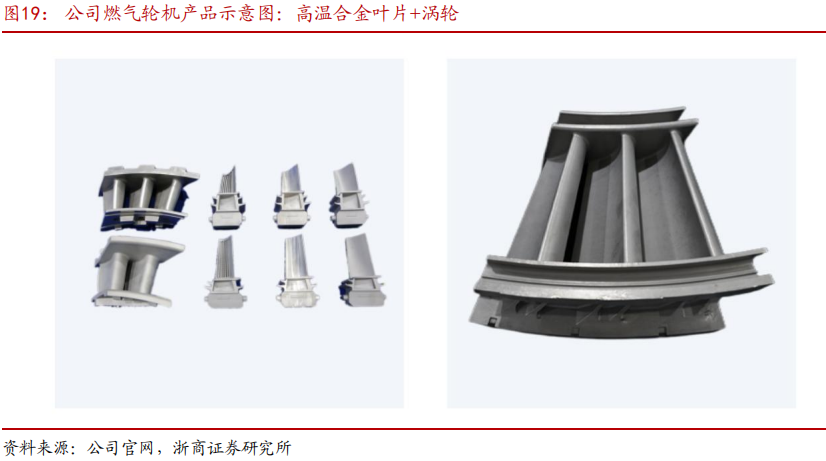 图19：公司燃气轮机产品示意图：高温合金叶片+涡轮

资料来源：公司官网，浙商证券研究所