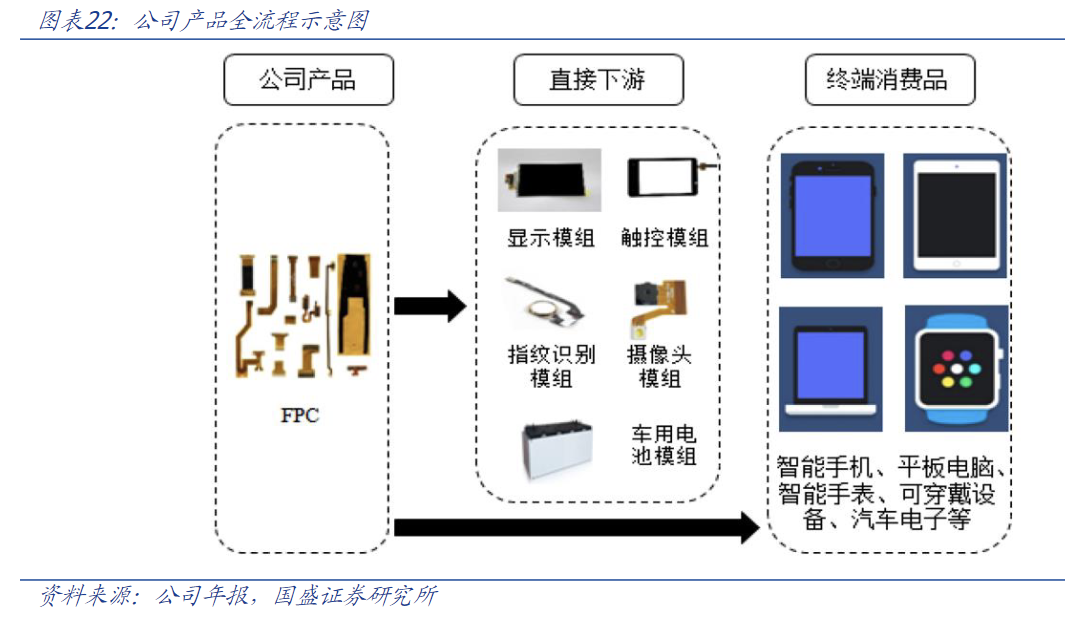 图表22：公司产品全流程示意图

公司产品

直接下游

终端消费品

FPC

显示模组

触控模组

指纹识别模组

摄像头模组

车用电池模组

智能手机、平板电脑、智能手表、可穿戴设备、汽车电子等

资料来源：公司年报，国盛证券研究所