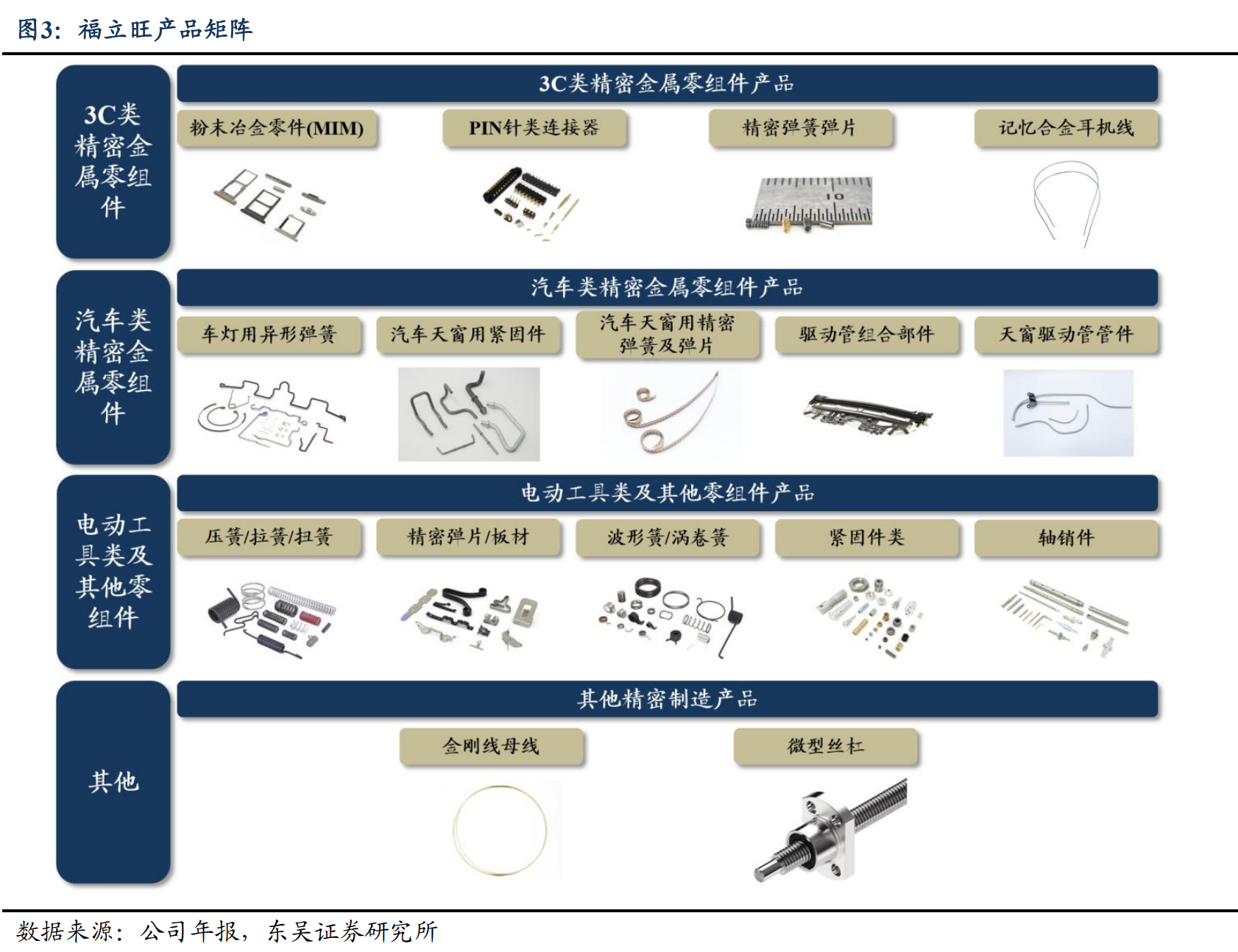 图3：福立旺产品矩阵

3C类精密金属零组件

3C类精密金属零组件产品

粉末冶金零件(MIM)

PIN针类连接器

精密弹簧弹片

记忆合金耳机线

10

汽车类精密金属零组件

汽车类精密金属零组件产品

车灯用异形弹簧

汽车天窗用紧固件

汽车天窗用精密弹簧及弹片

驱动管组合部件

天窗驱动管管件

电动工具类及其他零组件

电动工具类及其他零组件产品

压簧/拉簧/扭簧

精密弹片/板材

波形簧/涡卷簧

紧固件类

轴销件

其他

其他精密制造产品

金刚线母线

微型丝杠

数据来源：公司年报，东吴证券研究所