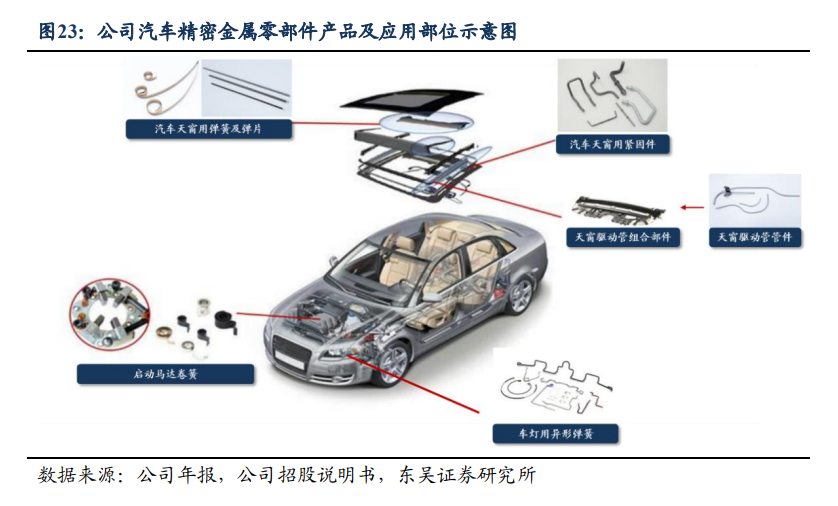 图23：公司汽车精密金属零部件产品及应用部位示意图

汽车天窗用弹簧及弹片

汽车天窗用紧固件

天窗驱动管组合部件

天窗驱动管管件

启动马达卷簧

车灯用异形弹簧

数据来源：公司年报，公司招股说明书，东吴证券研究所