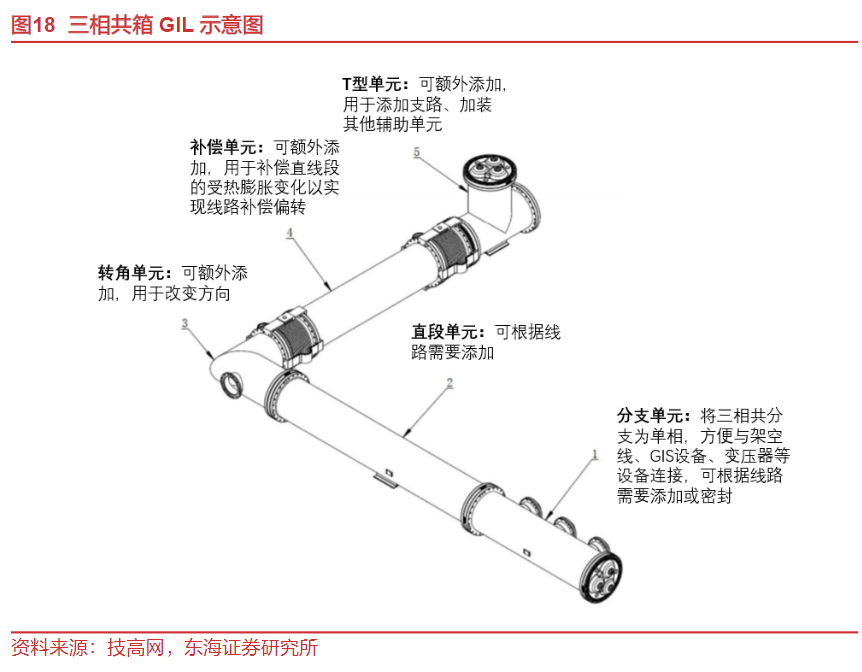 图18 三相共箱 GIL 示意图

T型单元：可额外添加，用于添加支路、加装其他辅助单元

5

补偿单元：可额外添加，用于补偿直线段的受热膨胀变化以实现线路补偿偏转

4

转角单元：可额外添加，用于改变方向

3

直段单元：可根据线路需要添加

2

分支单元：将三相共分支为单相，方便与架空线、GIS设备、变压器等设备连接，可根据线路需要添加或密封

1

资料来源：技高网，东海证券研究所