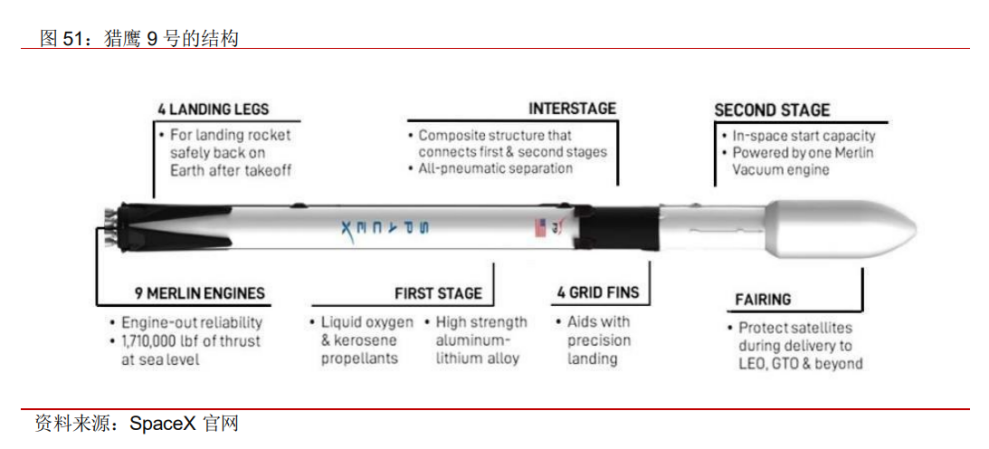 图 51：猎鹰 9 号的结构

4 LANDING LEGS
• For landing rocket safely back on Earth after takeoff

INTERSTAGE
• Composite structure that connects first & second stages
• All-pneumatic separation

SECOND STAGE
• In-space start capacity
• Powered by one Merlin Vacuum engine

SPACEX

9 MERLIN ENGINES
• Engine-out reliability
• 1,710,000 lbf of thrust at sea level

FIRST STAGE
• Liquid oxygen & kerosene propellants
• High strength aluminum-lithium alloy

4 GRID FINS
• Aids with precision landing

FAIRING
• Protect satellites during delivery to LEO, GTO & beyond

资料来源：SpaceX 官网